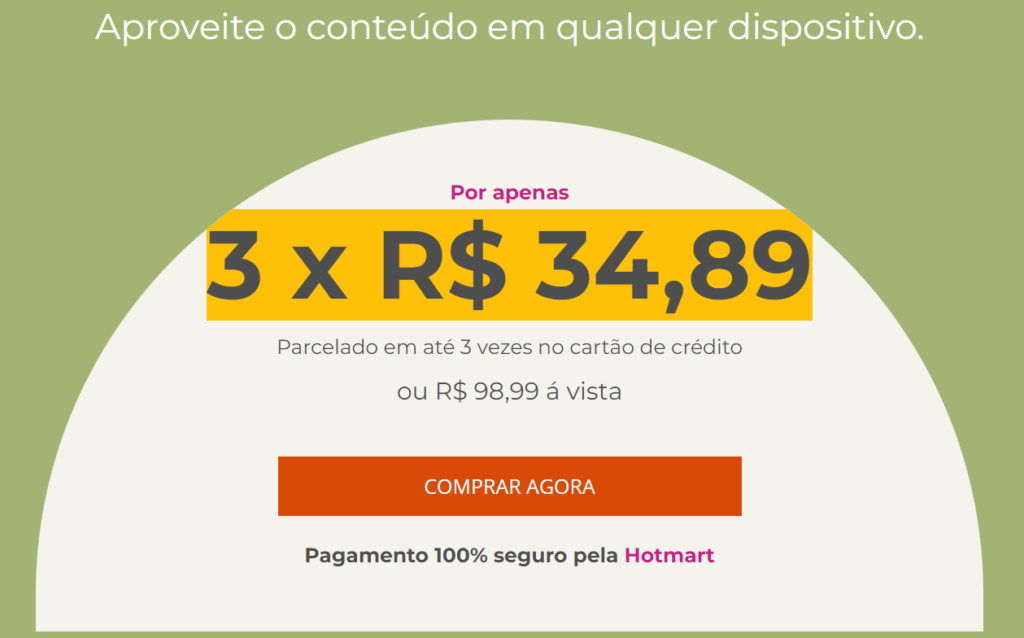 Aproveite o conteúdo em qualquer dispositivo.

Por apenas

3 x R$ 34,89

Parcelado em até 3 vezes no cartão de crédito

ou R$ 98,99 á vista

COMPRAR AGORA

Pagamento 100% seguro pela Hotmart